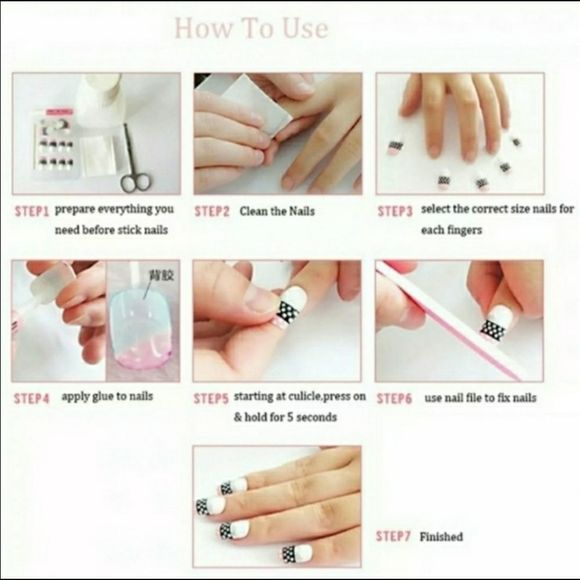 How To Use

STEP1 prepare everything you need before stick nails

STEP2 Clean the Nails

STEP3 select the correct size nails for each fingers

背胶

STEP4 apply glue to nails

STEP5 starting at culicle,press on & hold for 5 seconds

STEP6 use nail file to fix nails

STEP7 Finished